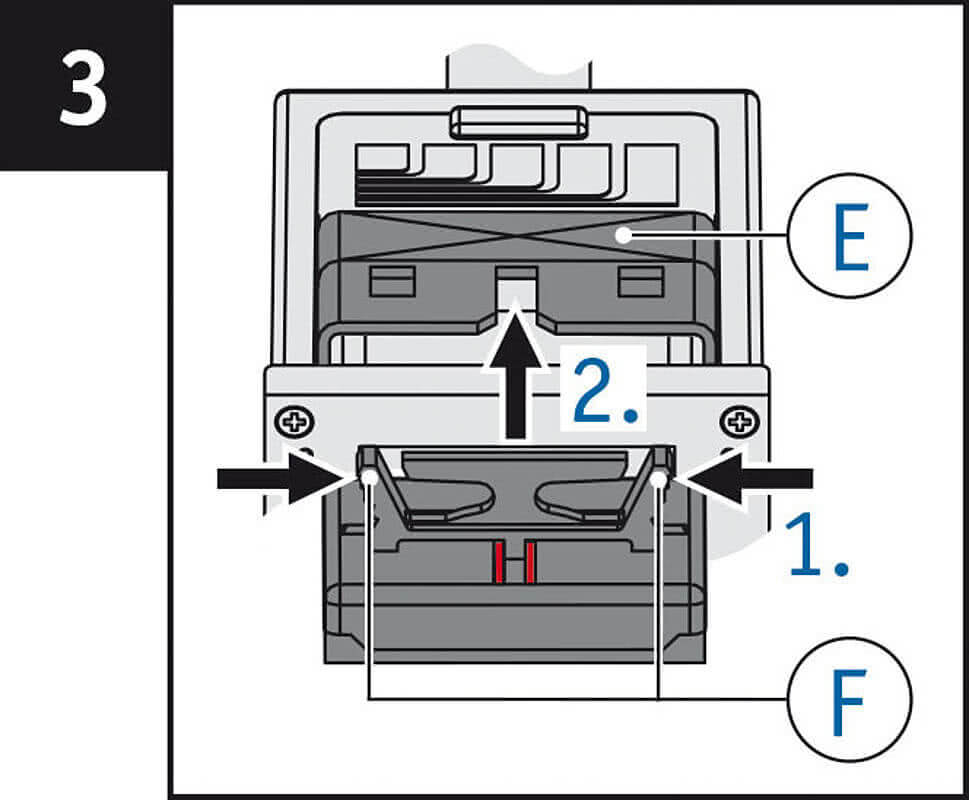 3

E

2.

1.

F